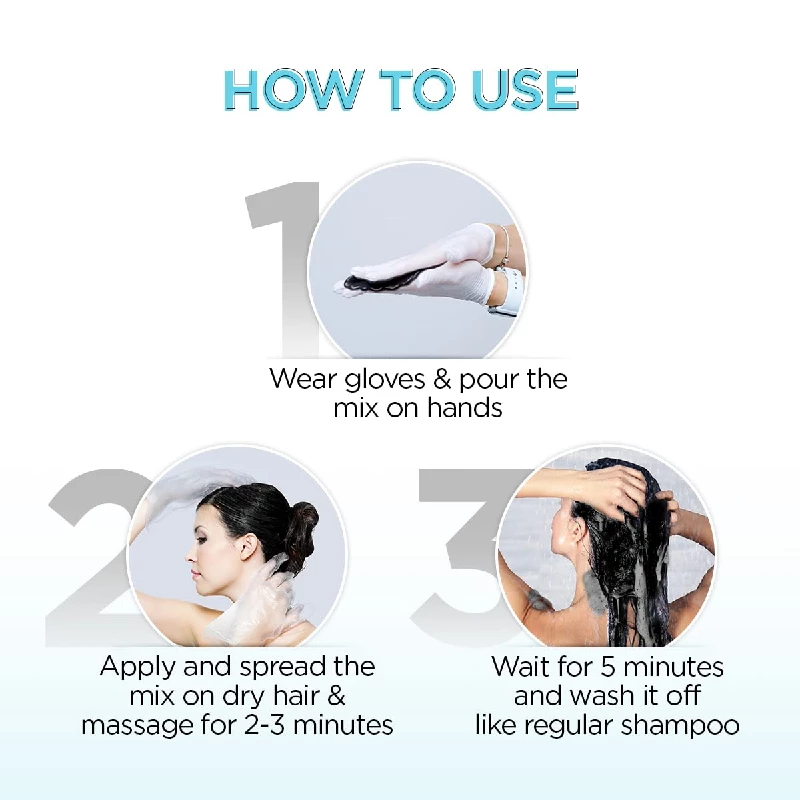 HOW TO USE

1

Wear gloves & pour the mix on hands

2

Apply and spread the mix on dry hair & massage for 2-3 minutes

3

Wait for 5 minutes and wash it off like regular shampoo